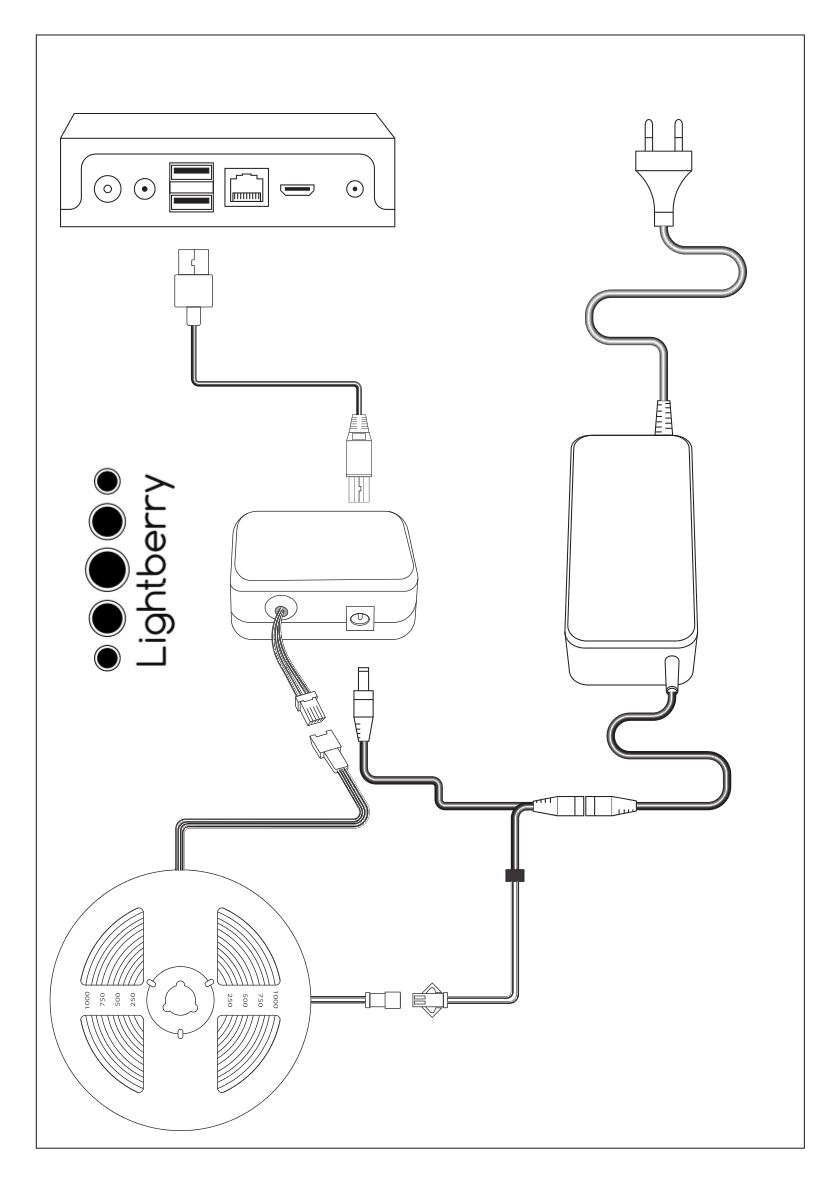 Lightberry

1000 750 500 250

250 500 750 1000